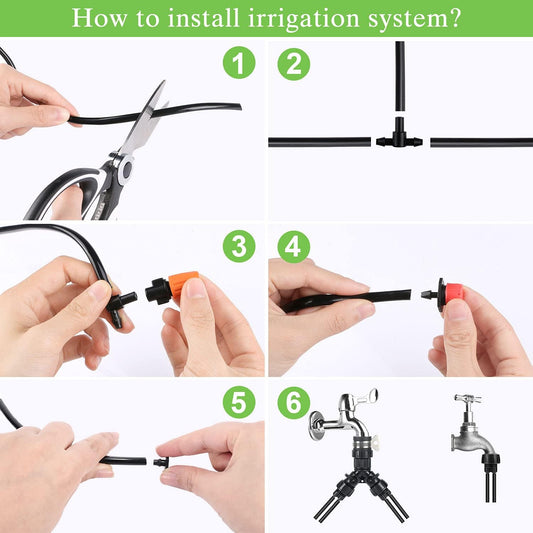 How to install irrigation system?

1

2

3

4

5

6